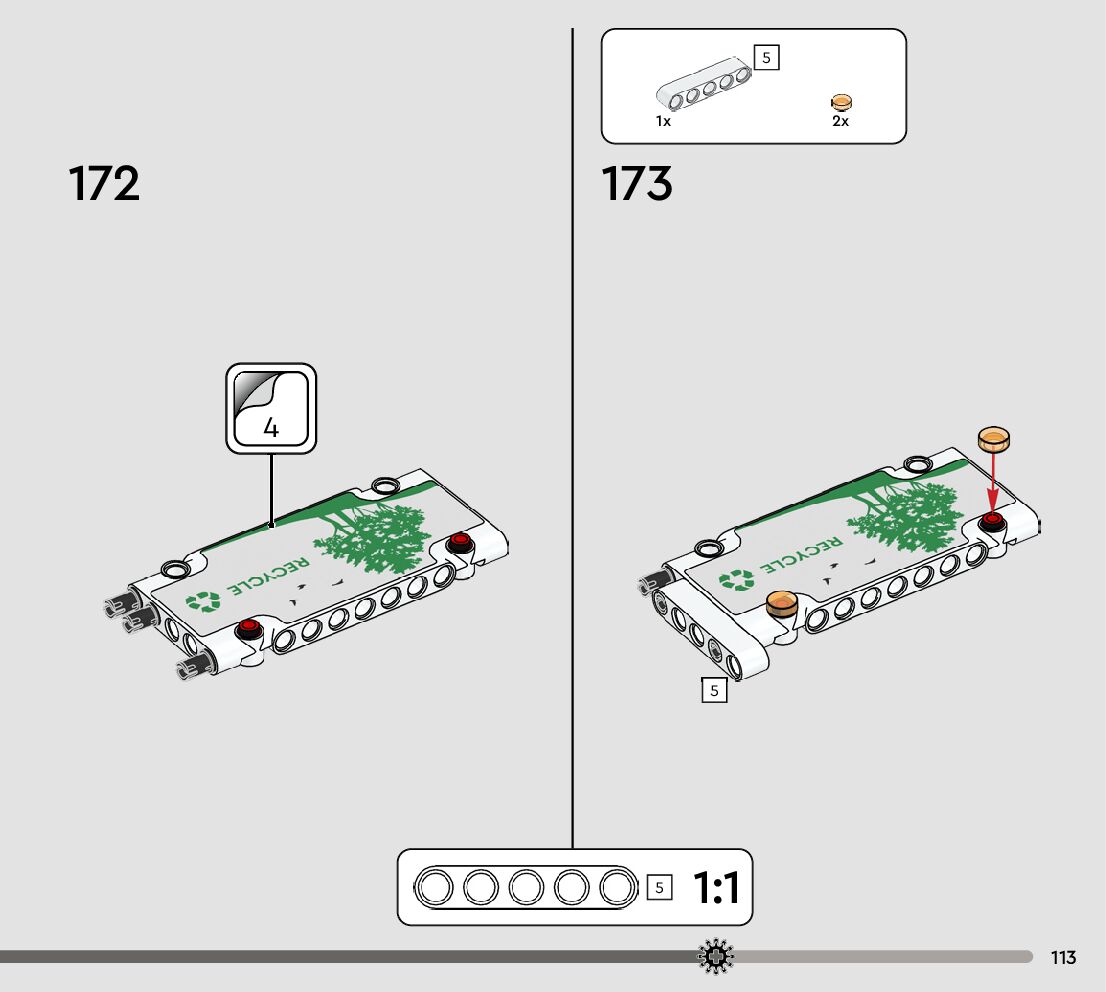 172

4

RECYCLE

5

1x

2x

173

RECYCLE

5

5 1:1

113