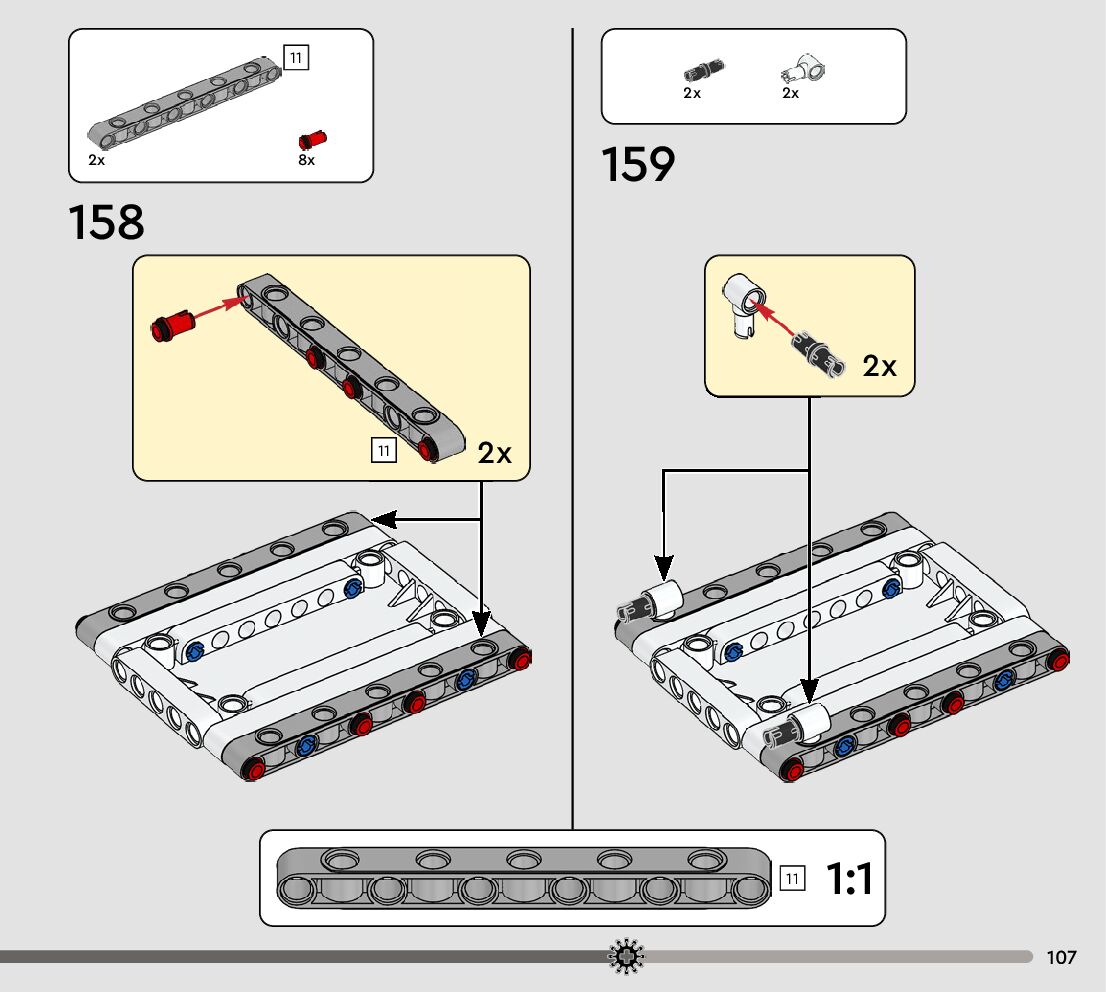 11
2x
8x

158

11
2x

2x
2x

159

2x

11
1:1

107