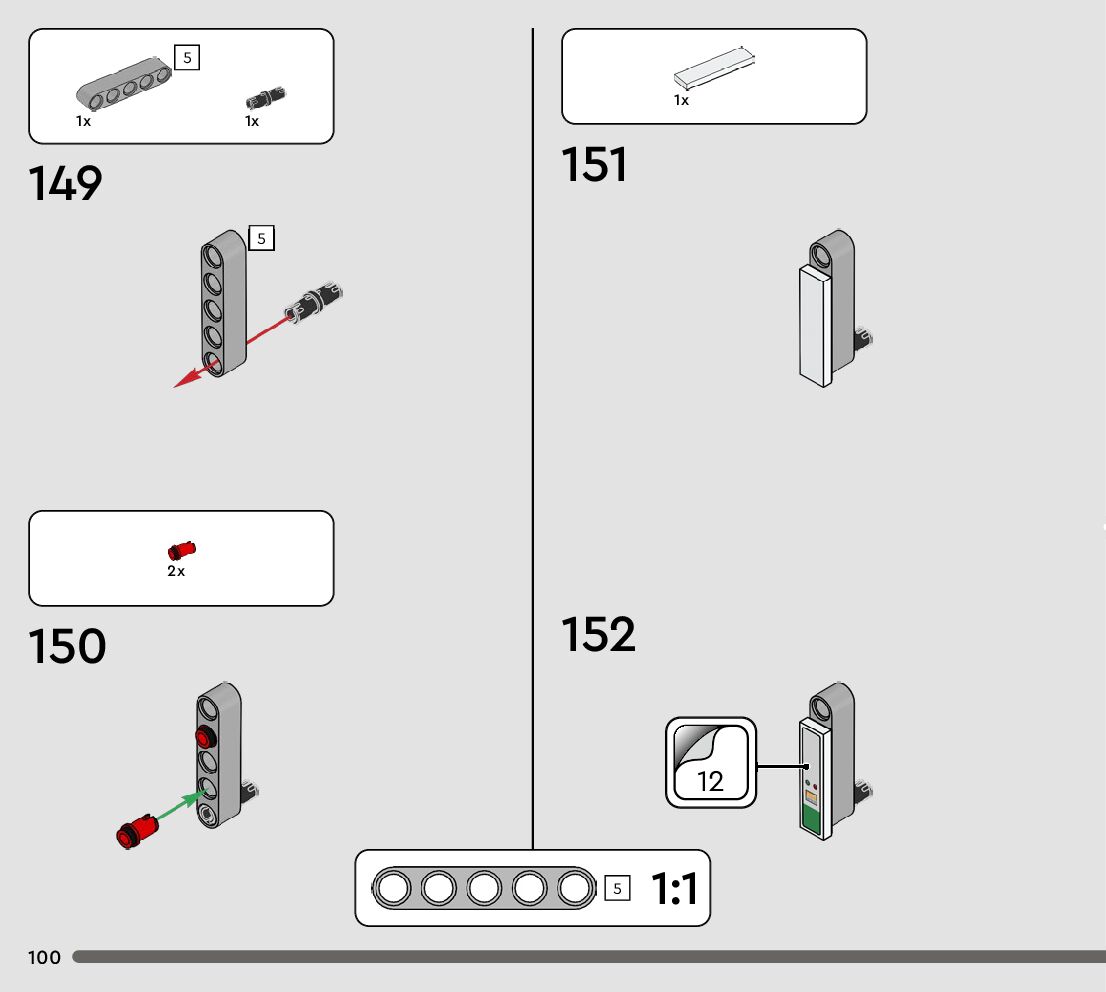 5
1x
1x

149

5

2x

150

1x

151

152

12

5 1:1

100