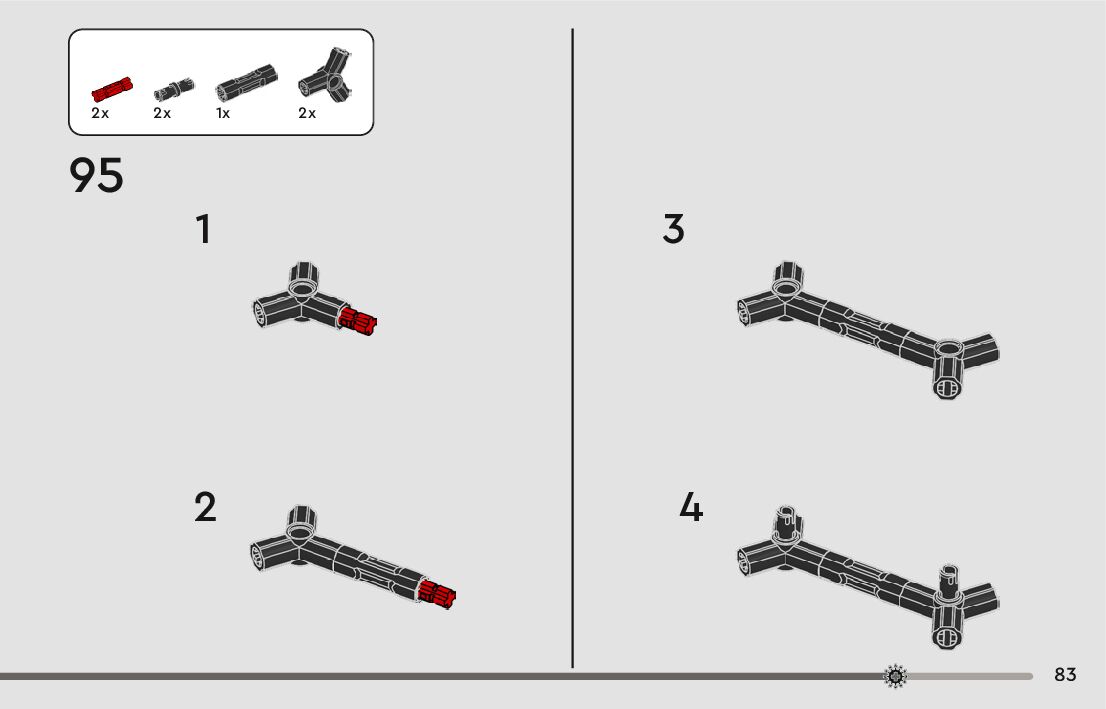 2x 2x 1x 2x

95

1

2

3

4

83