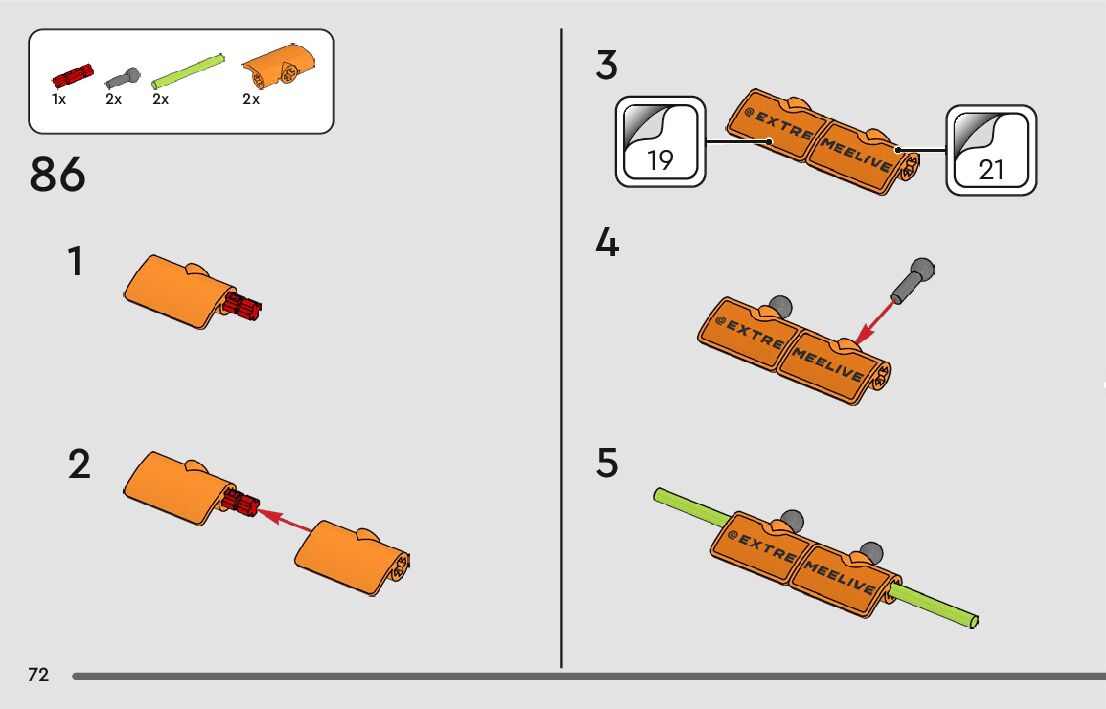 1x 2x 2x 2x

86

1

2

3

19

@EXTRE MEELIVE

21

4

@EXTRE MEELIVE

5

@EXTRE MEELIVE

72