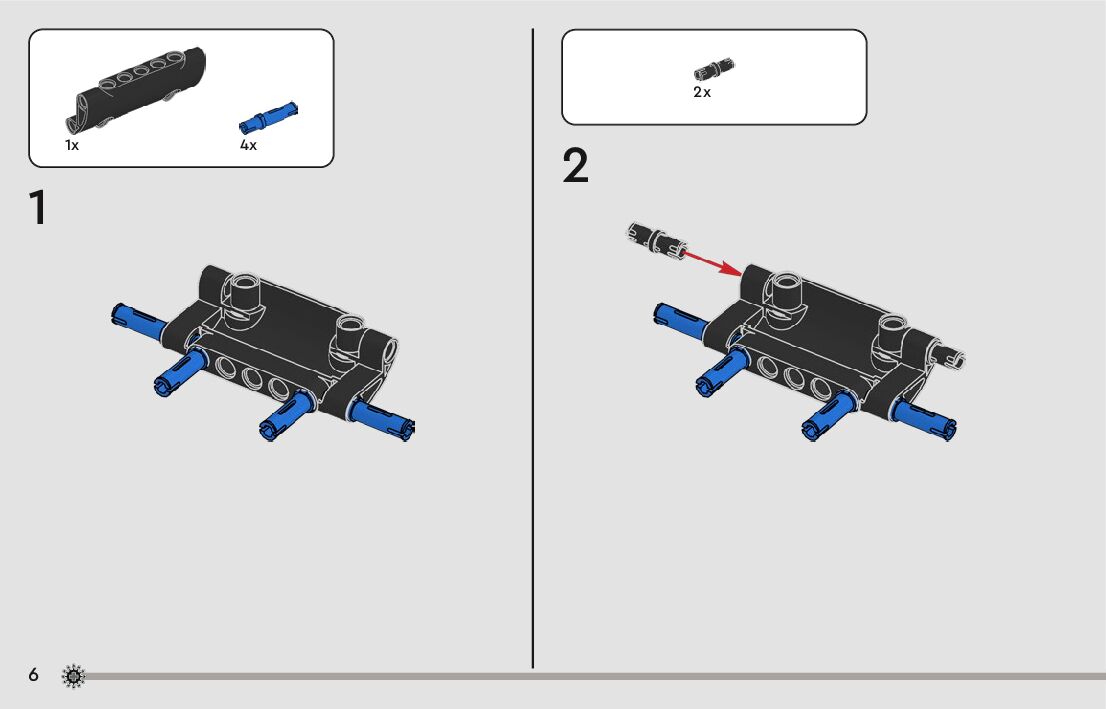 1x

4x

1

2x

2

6