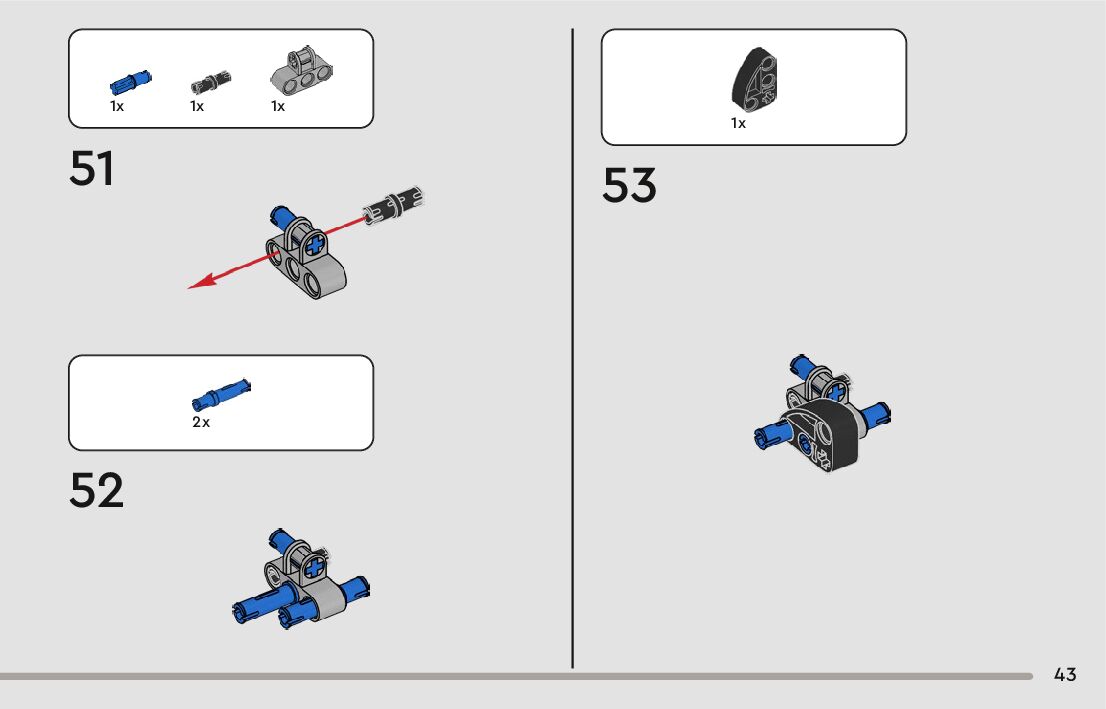 1x 1x 1x

51

2x

52

1x

53

43