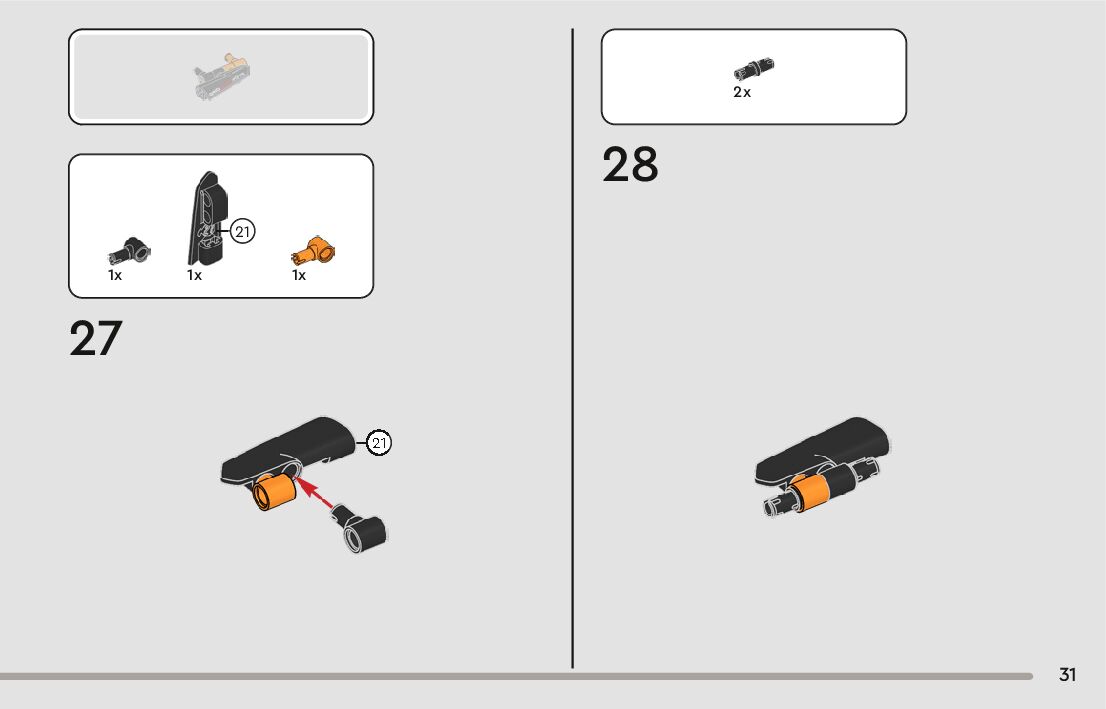 21
1x
1x
1x
27
21

2x
28

31