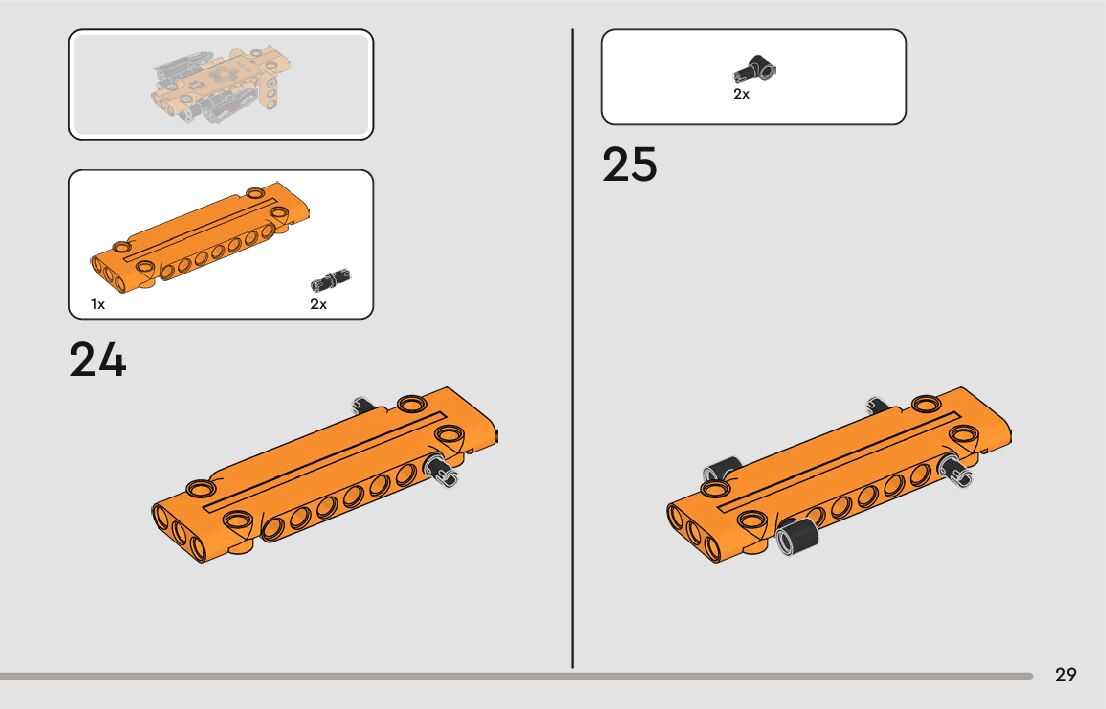 1x

2x

24

2x

25

29