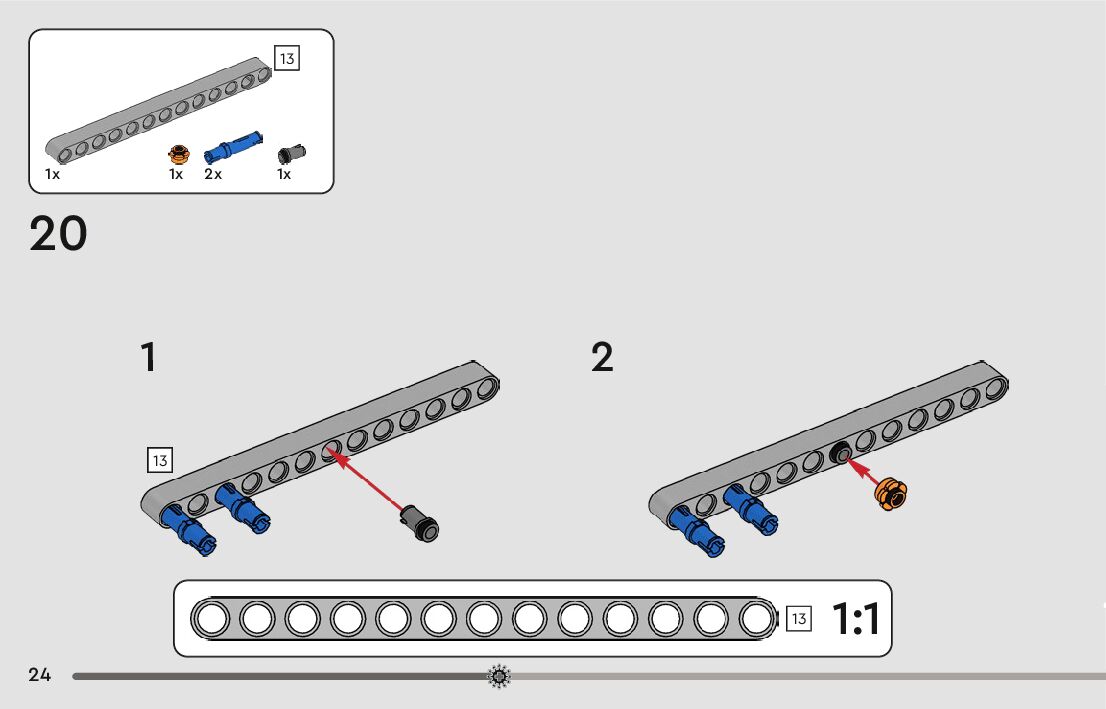 13

1x 1x 2x 1x

20

1

13

2

13 1:1

24