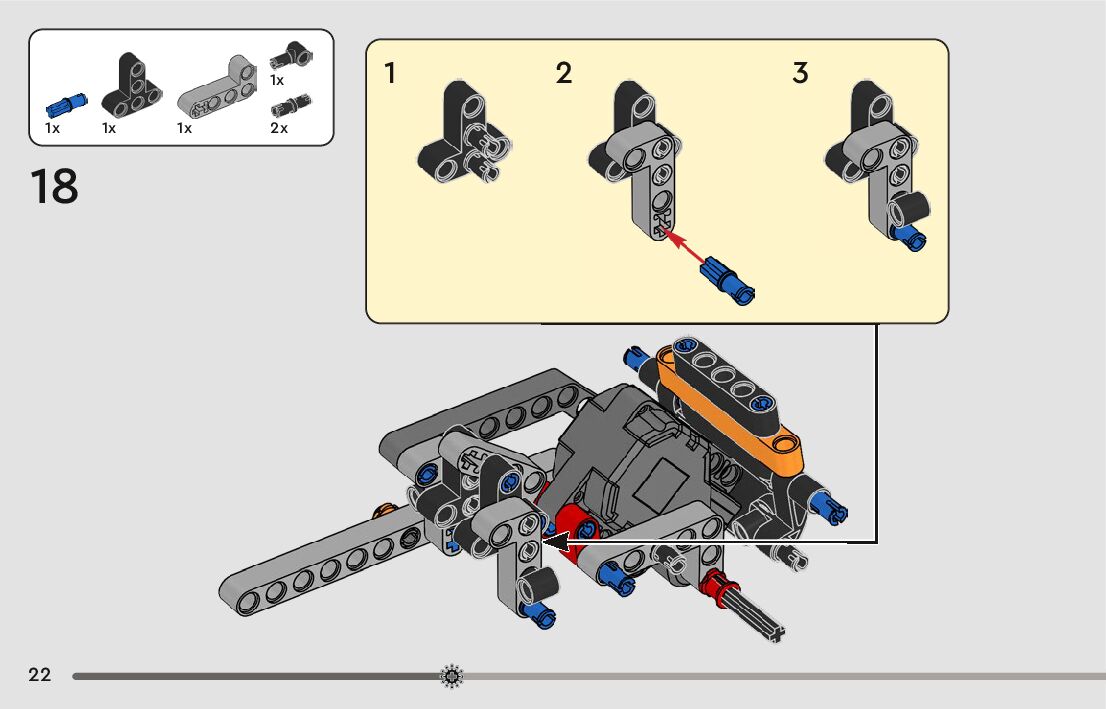 1x 1x 1x 1x 2x

18

1

2

3

22