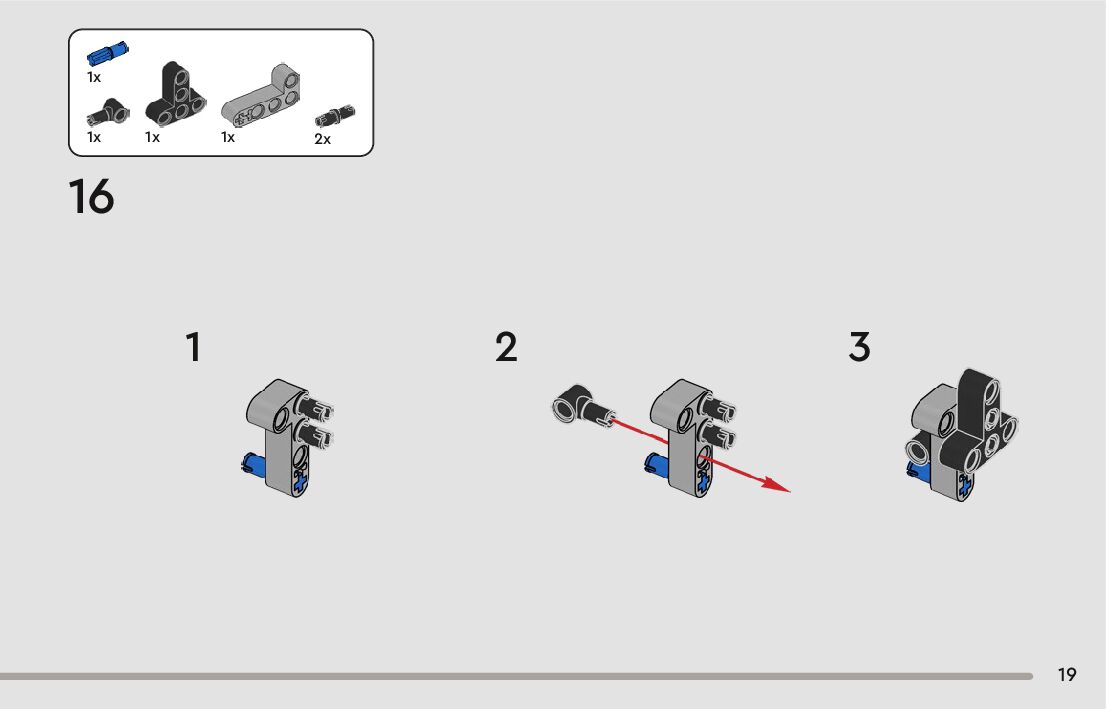 1x

1x 1x 1x 2x

16

1

2

3

19