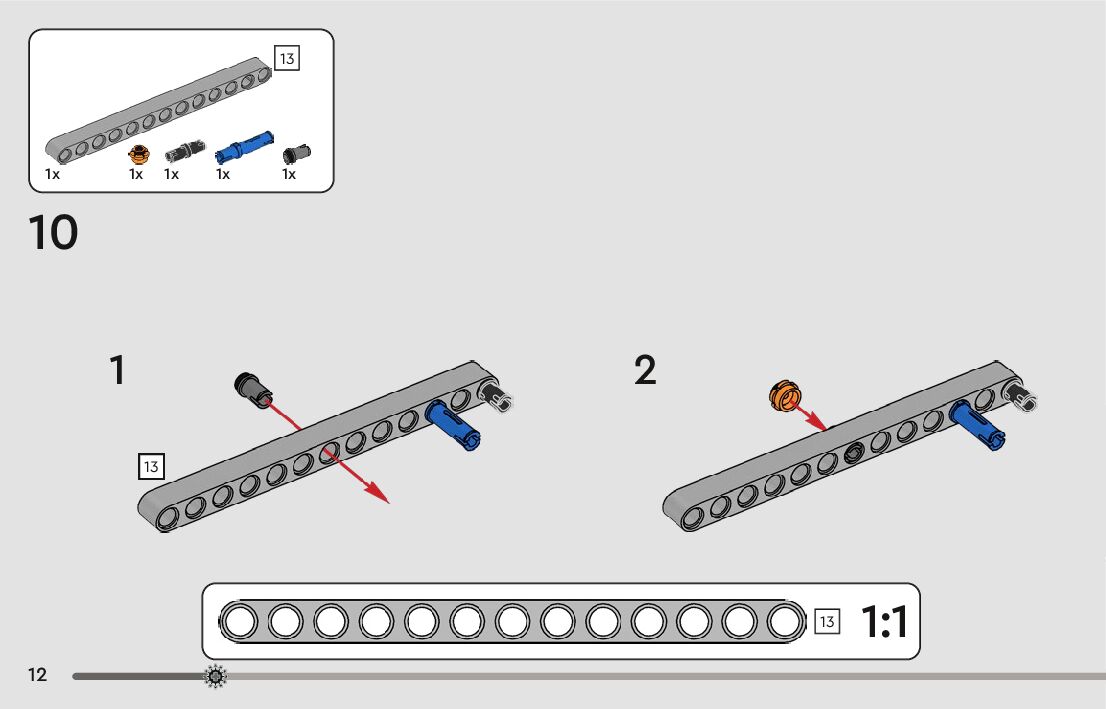 13

1x 1x 1x 1x 1x

10

1

13

2

13 1:1

12