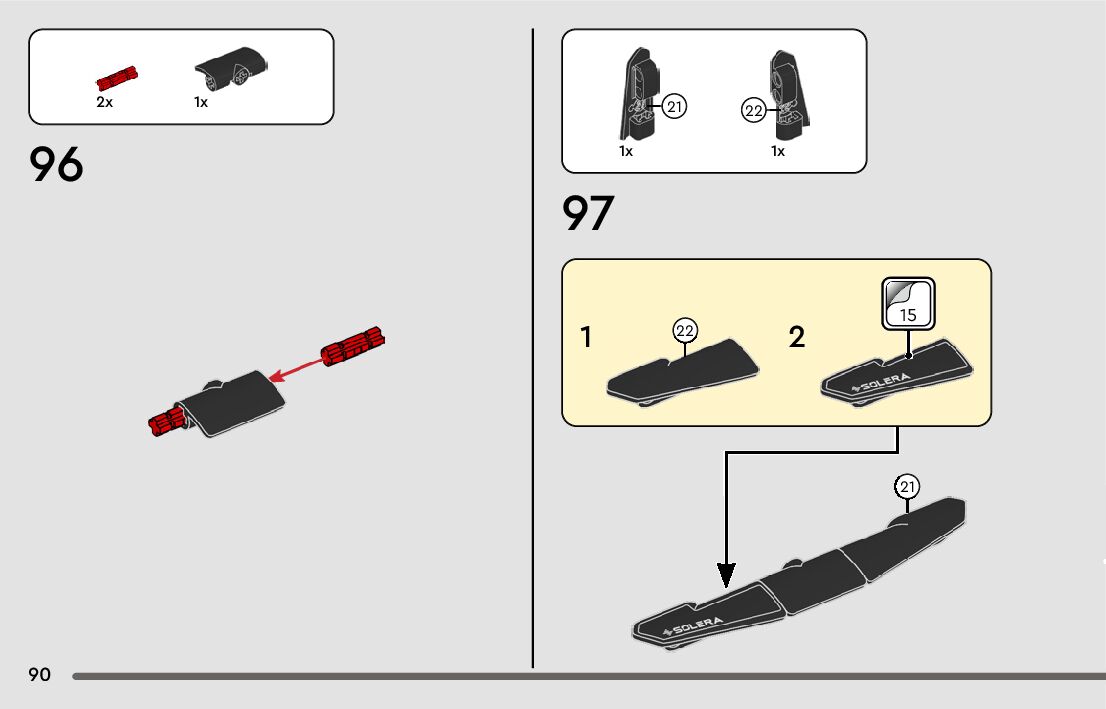 2x
1x

96

21
22
1x
1x

97

1
22
2
15
SOLERA

21
SOLERA

90