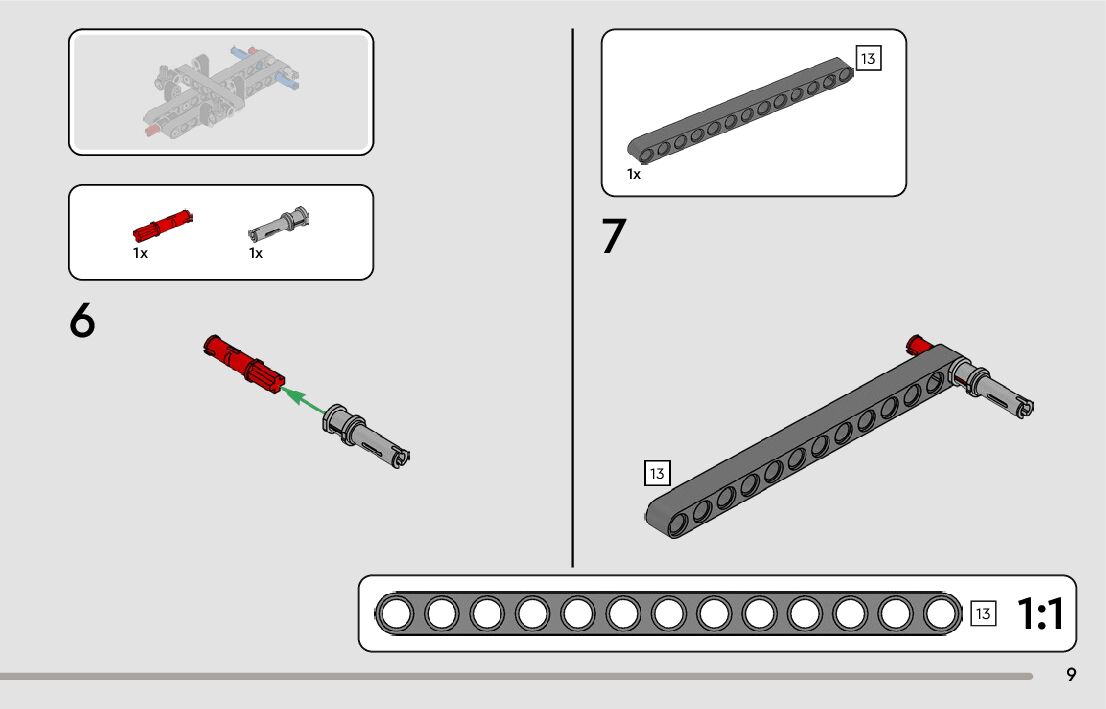 1x

1x

6

13

1x

7

13

13

1:1

9