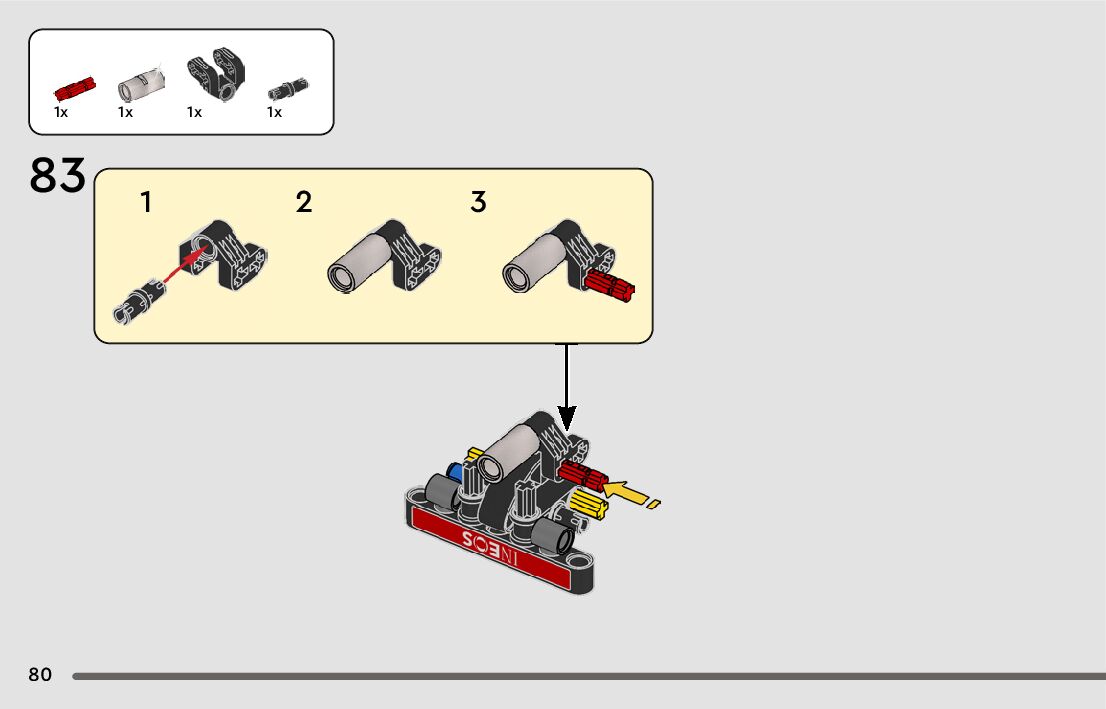 1x 1x 1x 1x

83

1

2

3

INEOS

80