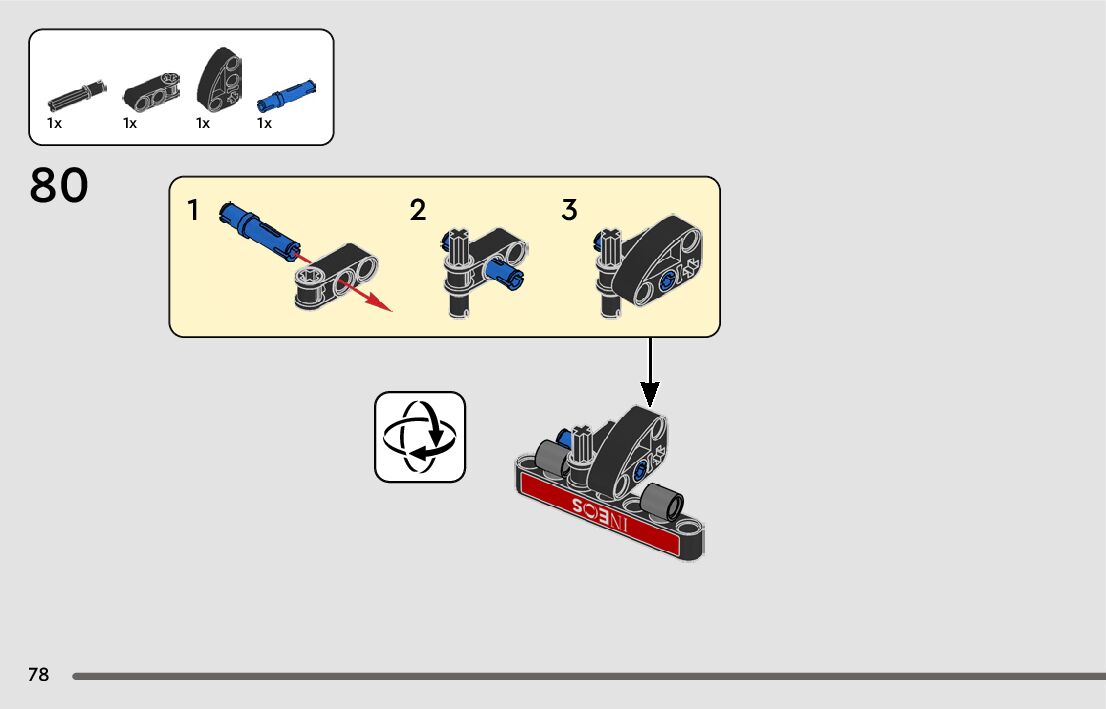 1x 1x 1x 1x

80

1

2

3

INEOS

78