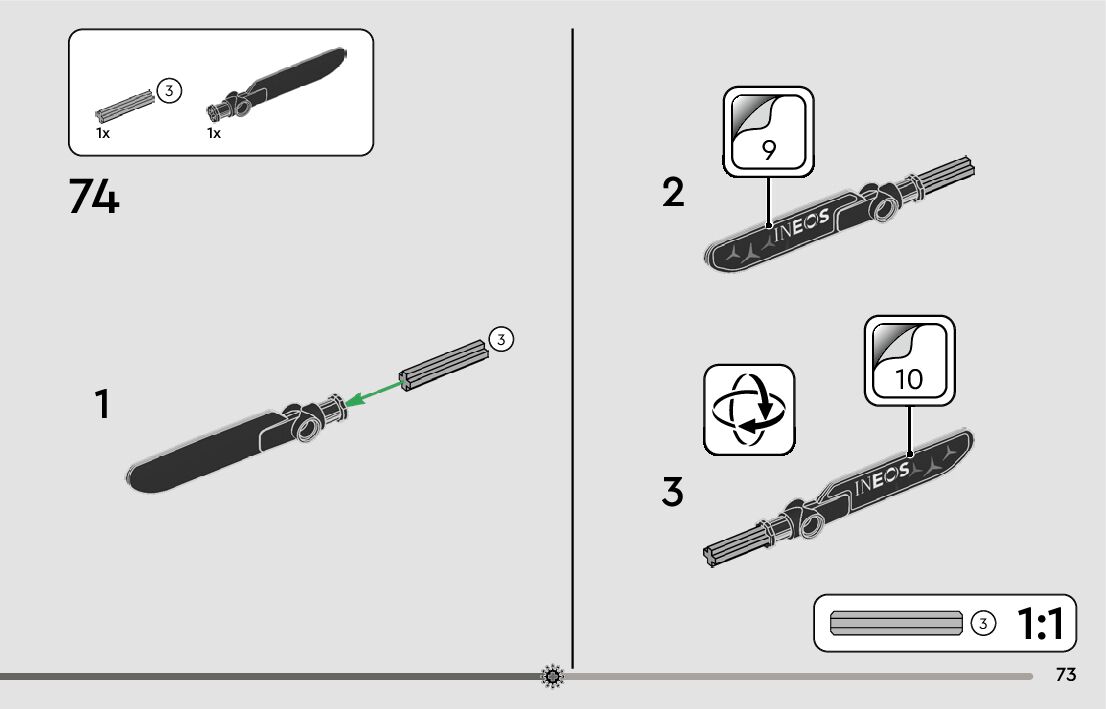 3
1x
1x

74

1

3

2

9

INEOS

3

10

INEOS

3 1:1

73