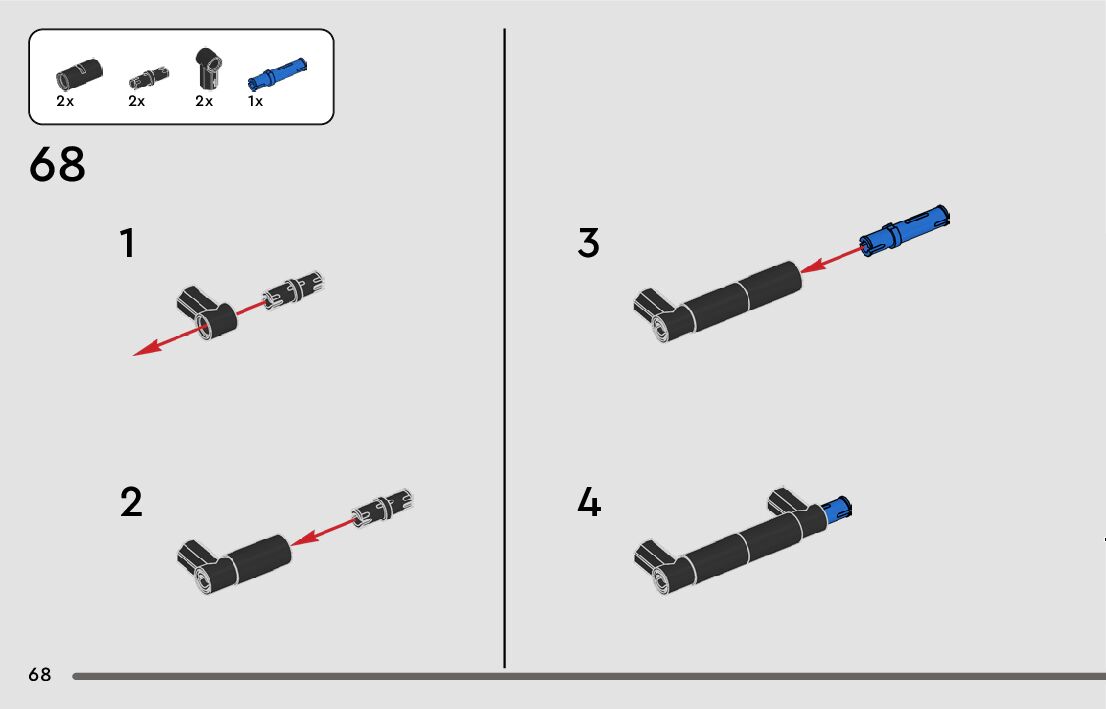 2x 2x 2x 1x

68

1

2

3

4

68