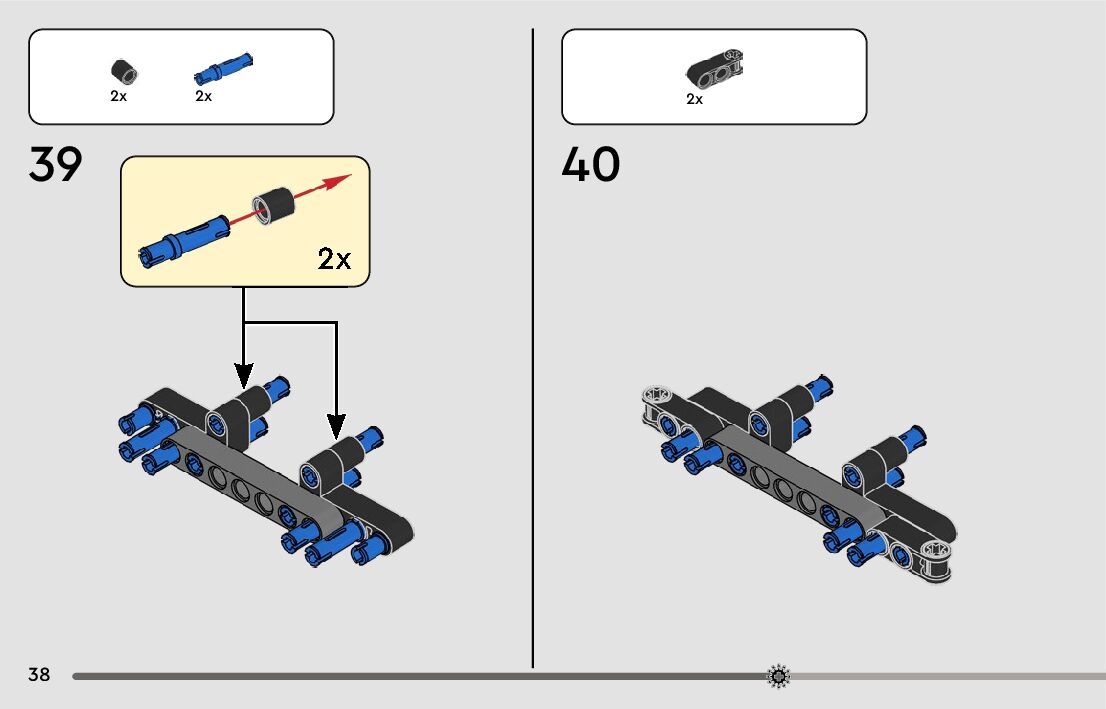 2x 2x

39

2x

2x

40

38