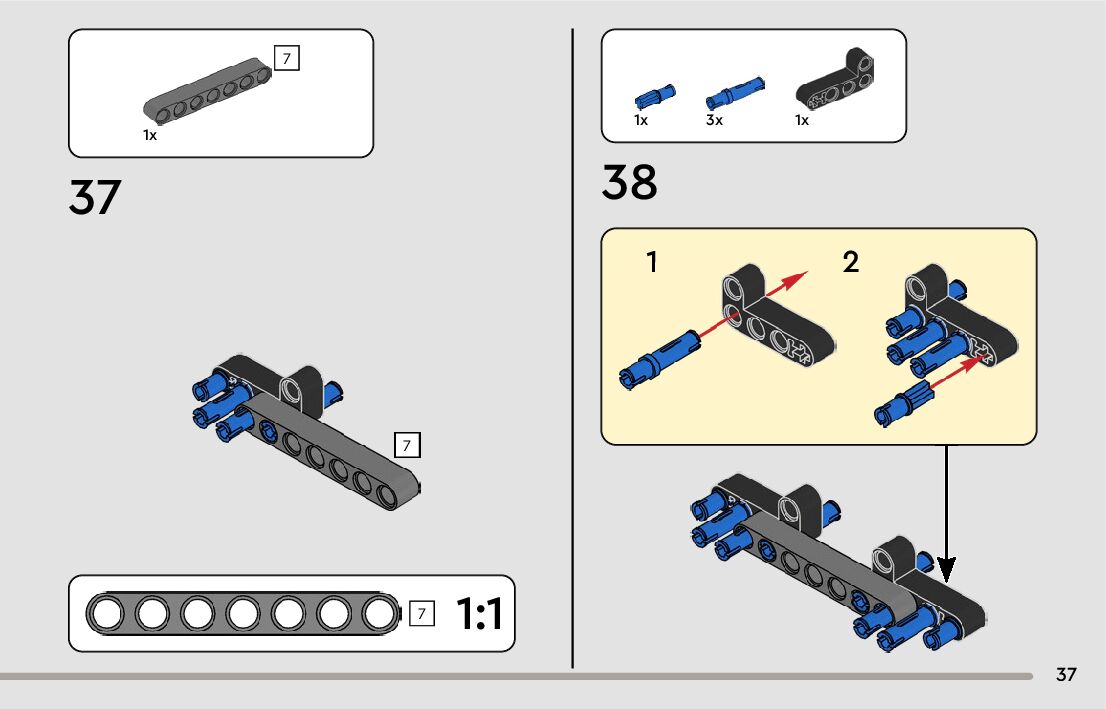 7
1x

37

7

7 1:1

1x 3x 1x

38

1 2

37