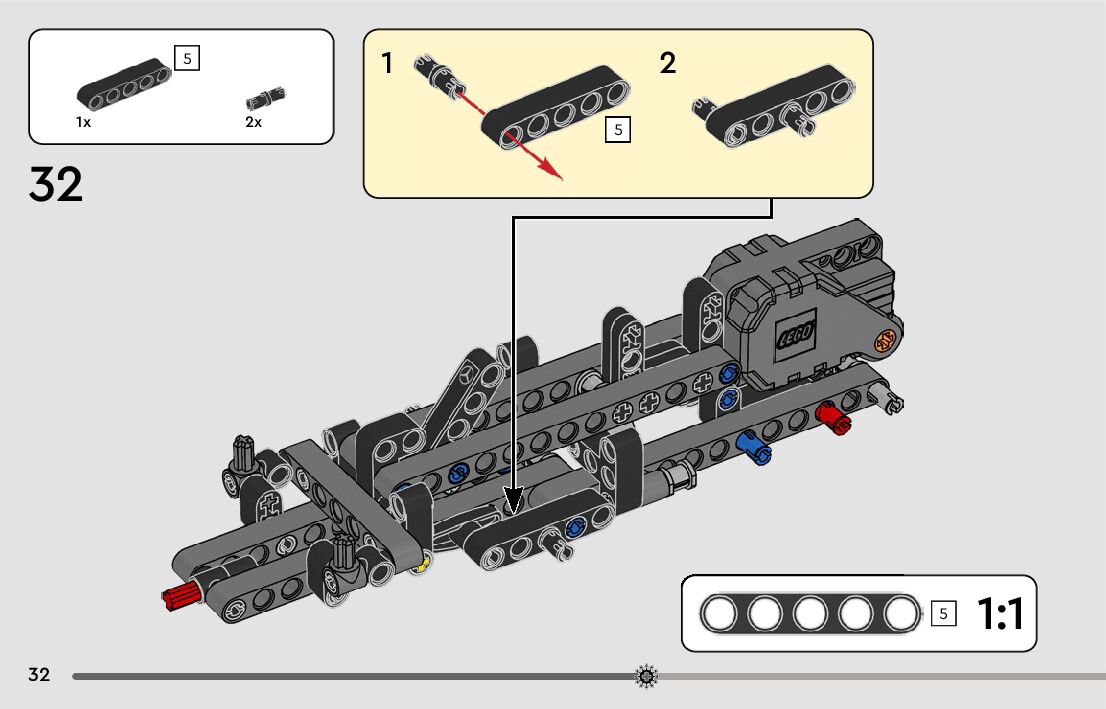 5
1x
2x
32
1
5
2
LEGO
5
1:1
32