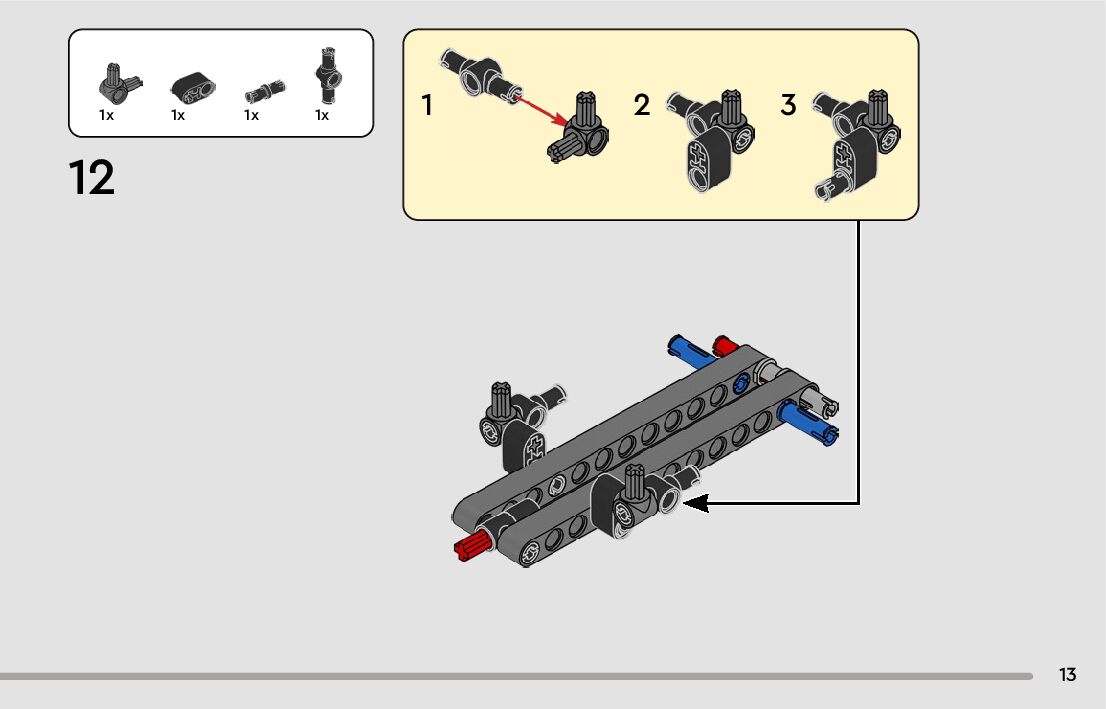 1x 1x 1x 1x

12

1 2 3

13