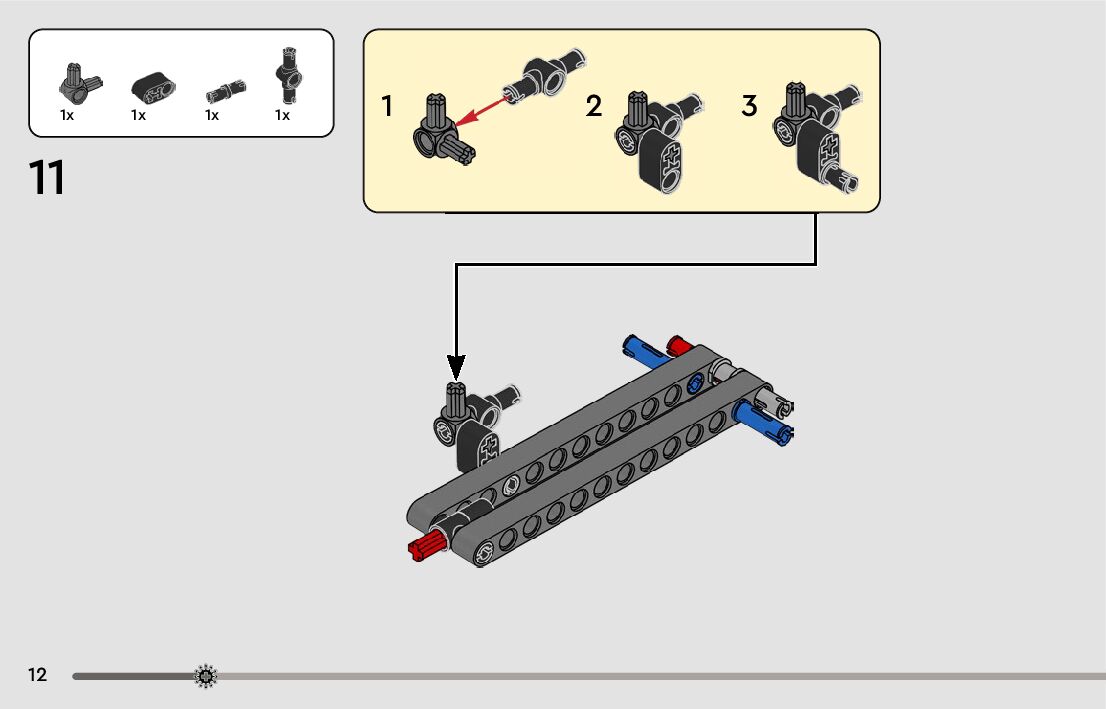 1x 1x 1x 1x

11

1

2

3

12