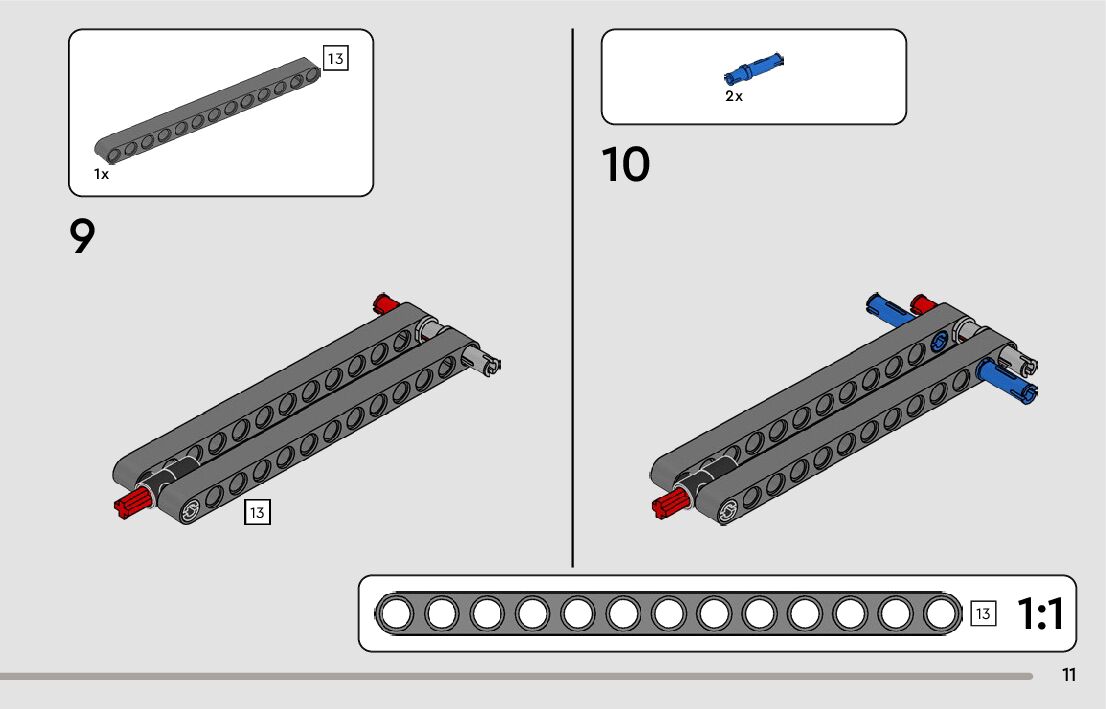 13

1x

9

13

2x

10

13 1:1

11