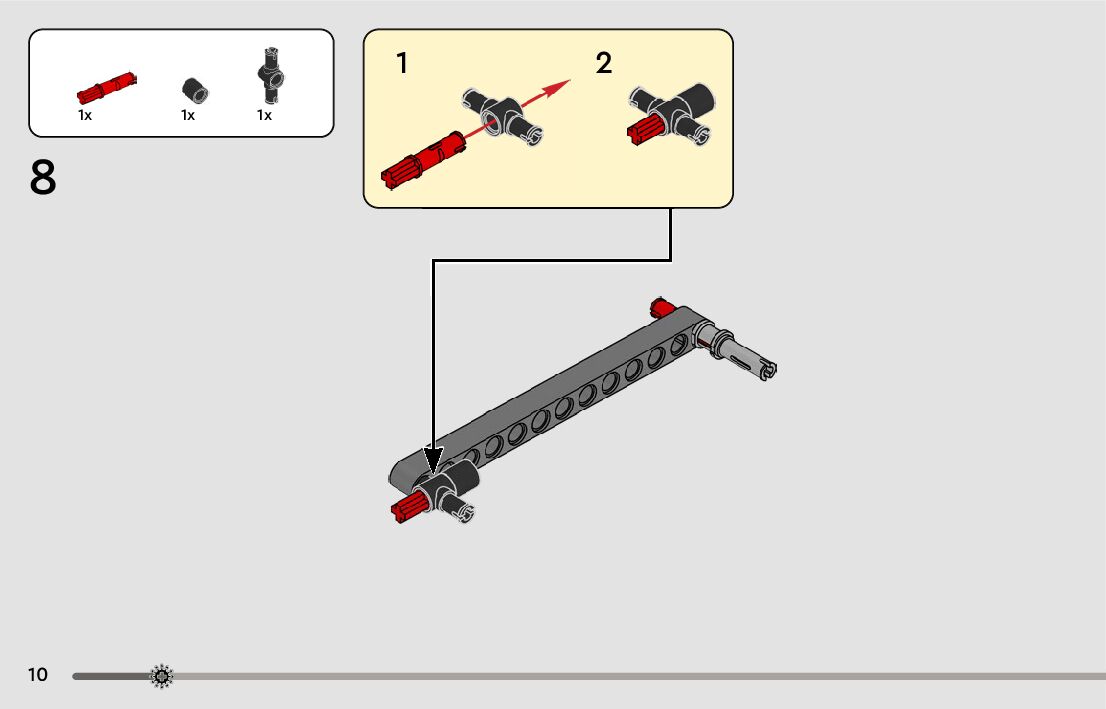 1x 1x 1x

8

1

2

10