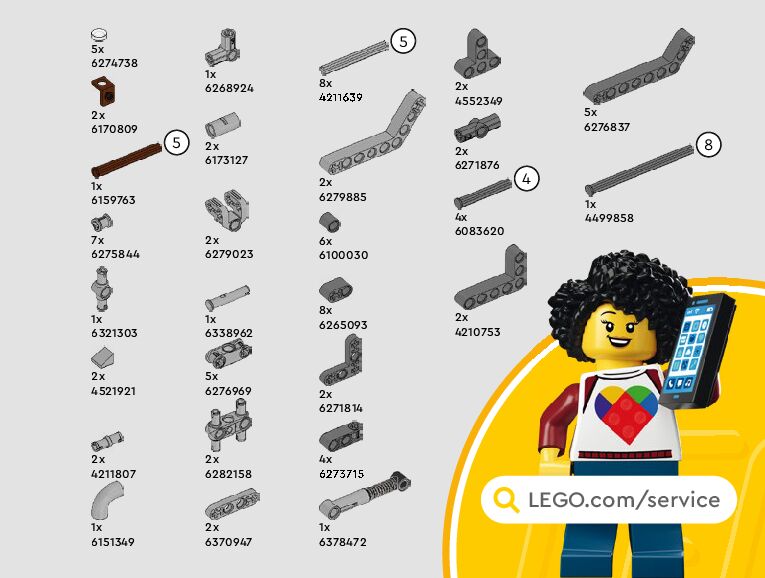 5x
6274738

2x
6170809

5
1x
6159763

7x
6275844

1x
6321303

2x
4521921

2x
4211807

1x
6151349

1x
6268924

2x
6173127

2x
6279023

1x
6338962

5x
6276969

2x
6282158

2x
6370947

5
8x
4211639

2x
6279885

6x
6100030

8x
6265093

2x
6271814

4x
6273715

1x
6378472

2x
4552349

2x
6271876

4
4x
6083620

2x
4210753

5x
6276837

8
1x
4499858

LEGO.com/service