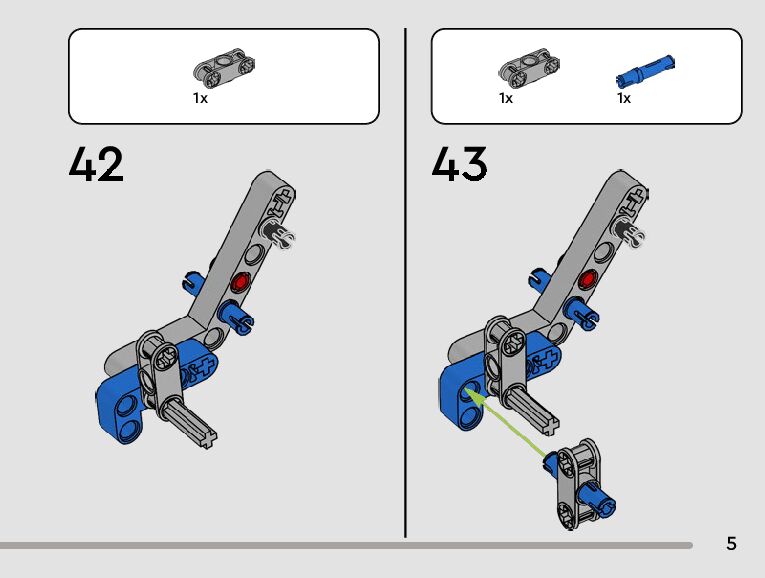 1x

42

1x

1x

43

5