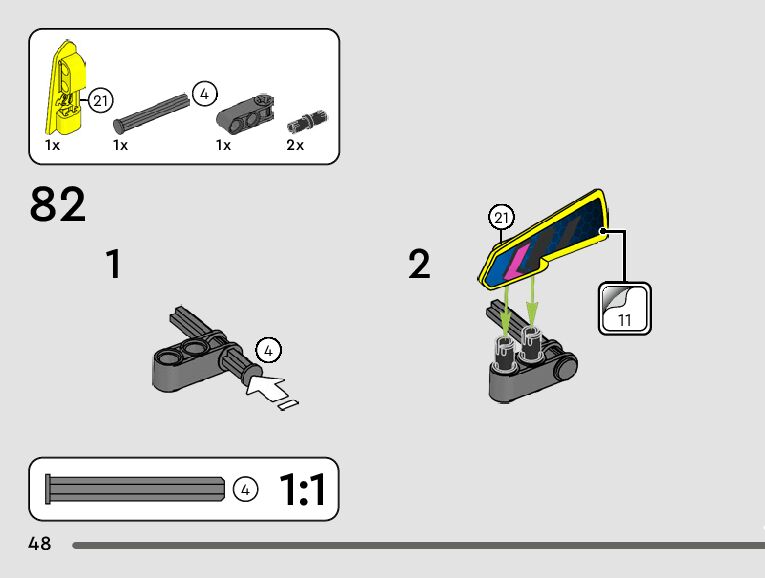 21
4
1x
1x
1x
2x

82

1

4

2

21

11

4
1:1

48