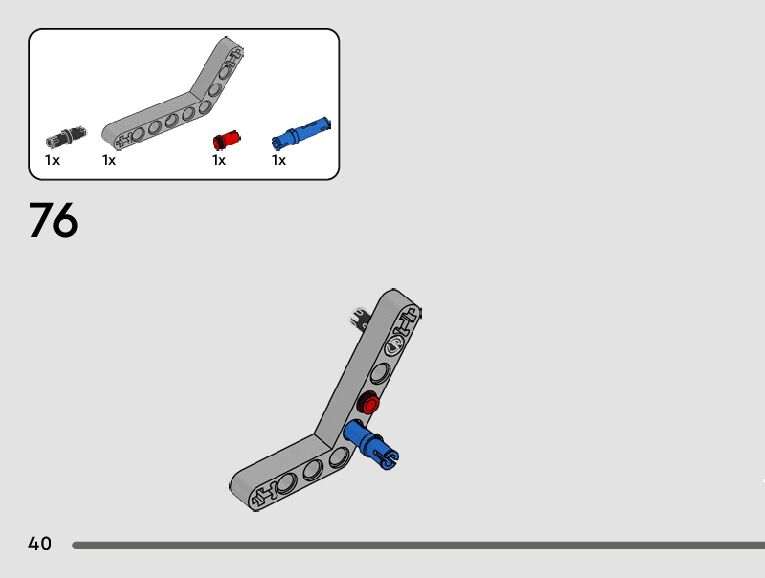 1x 1x 1x 1x

76

40