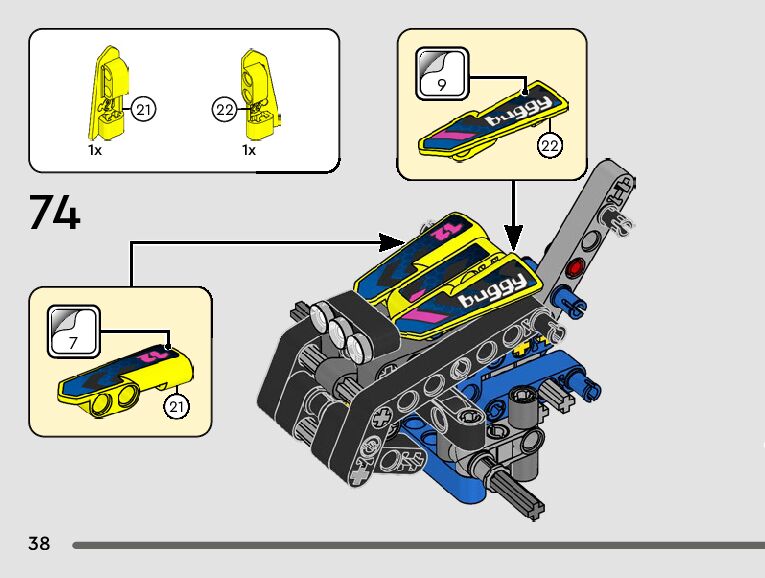 21
1x
22
1x

9
buggy
22

74

7
21

buggy

38