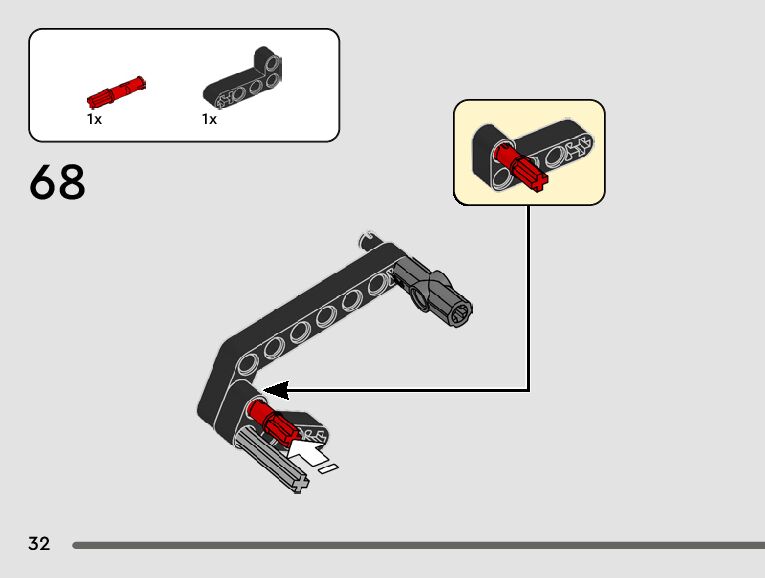 1x
1x

68

32