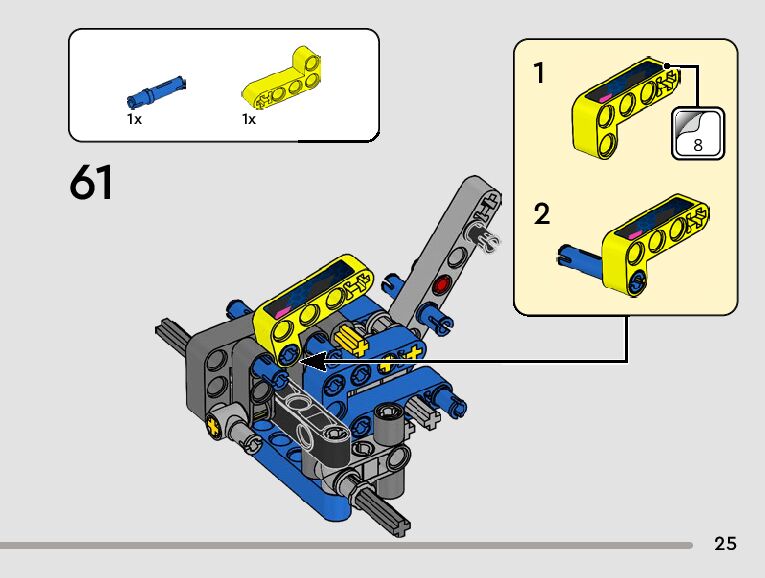 1x 1x

61

1

8

2

25