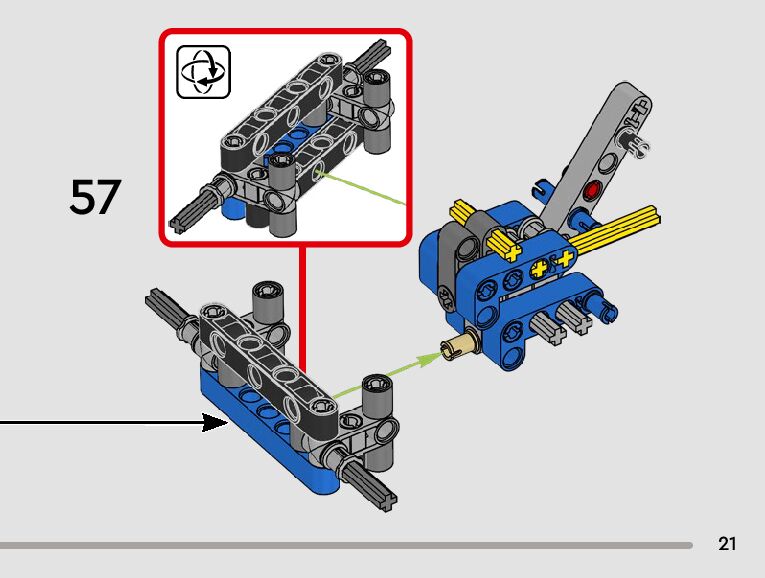 57

21