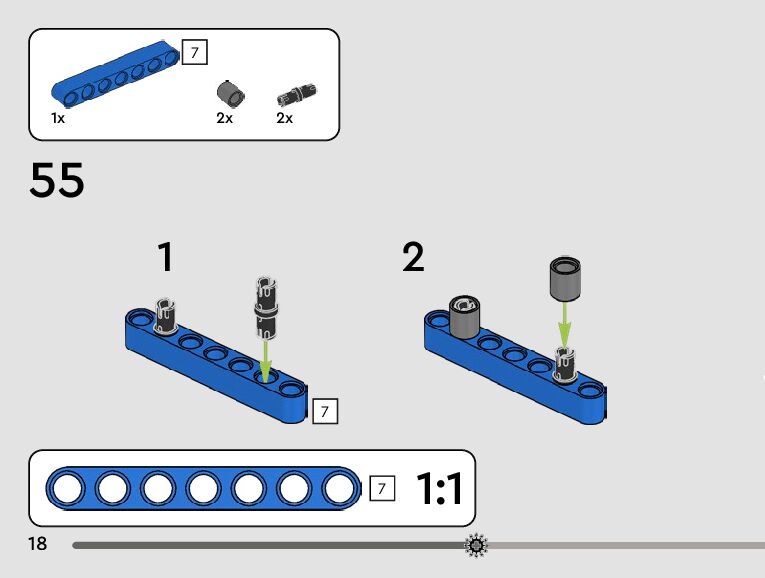 7
1x
2x
2x

55

1

7

2

7
1:1

18