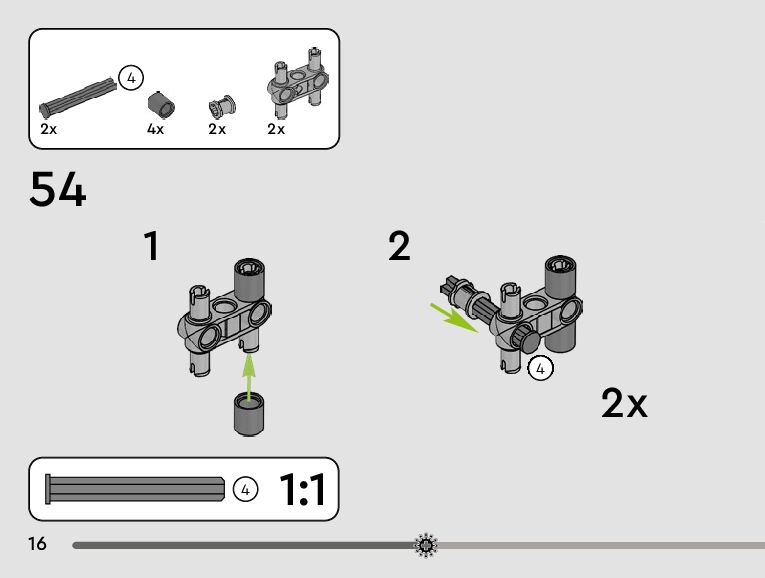 4
2x
4x
2x
2x

54

1

2

4

2x

4
1:1

16