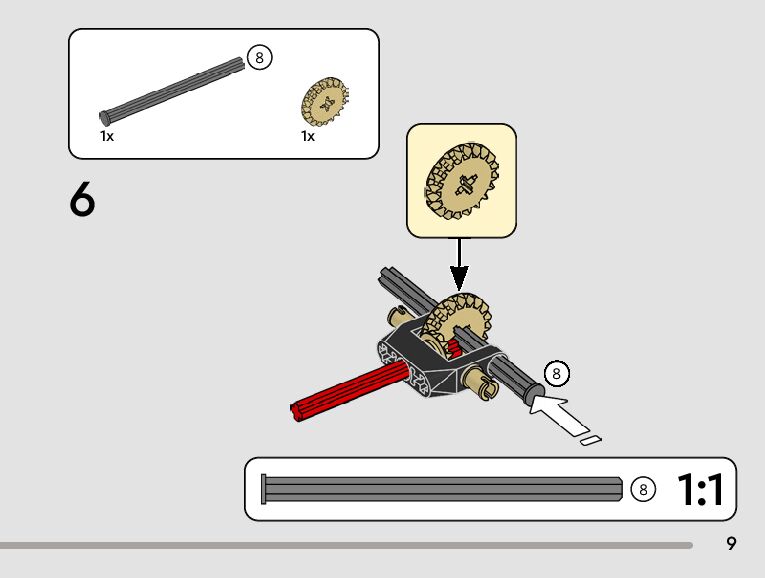 8
1x
1x

6

8

8 1:1

9