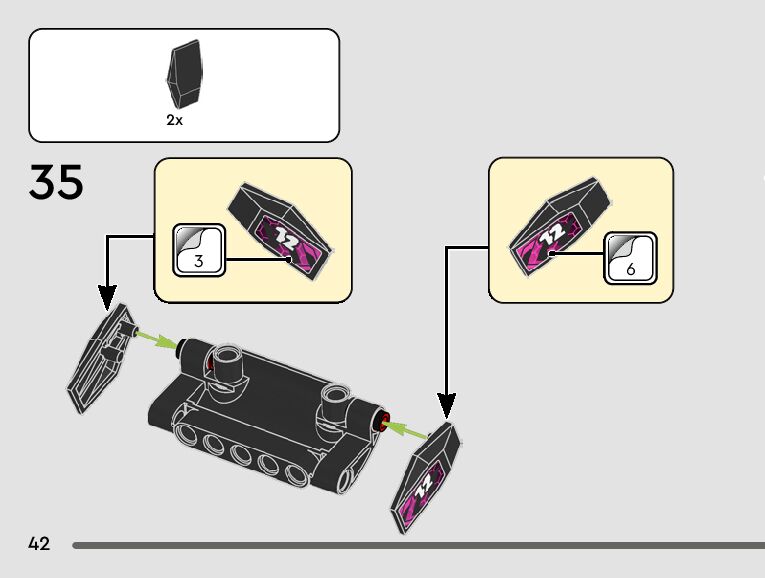 2x

35

3

12

12

6

12

42