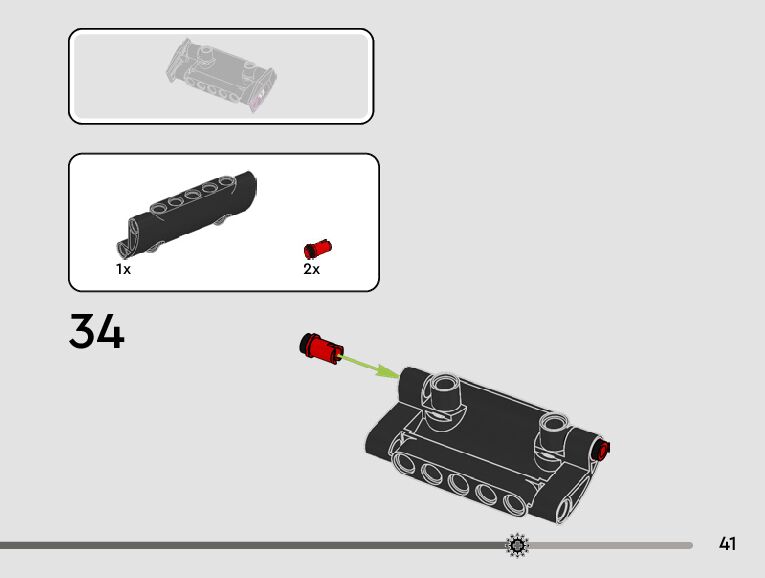 1x

2x

34

41