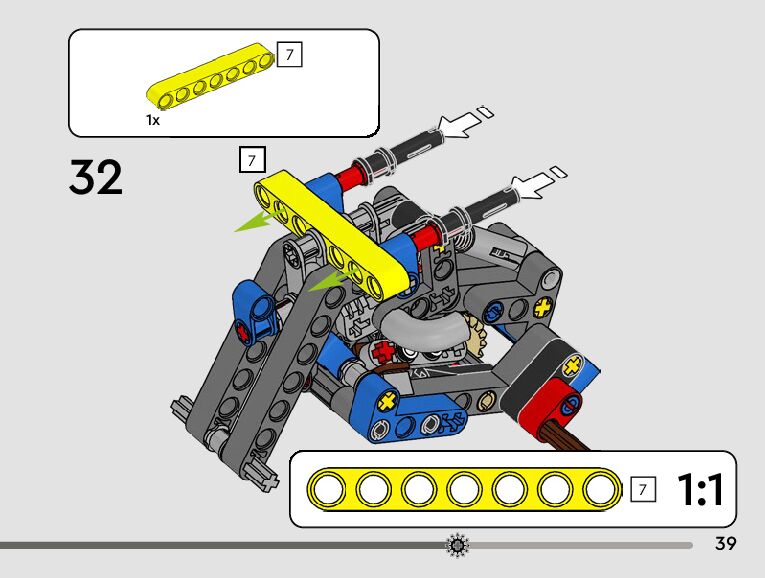 7

1x

32

7

7 1:1

39