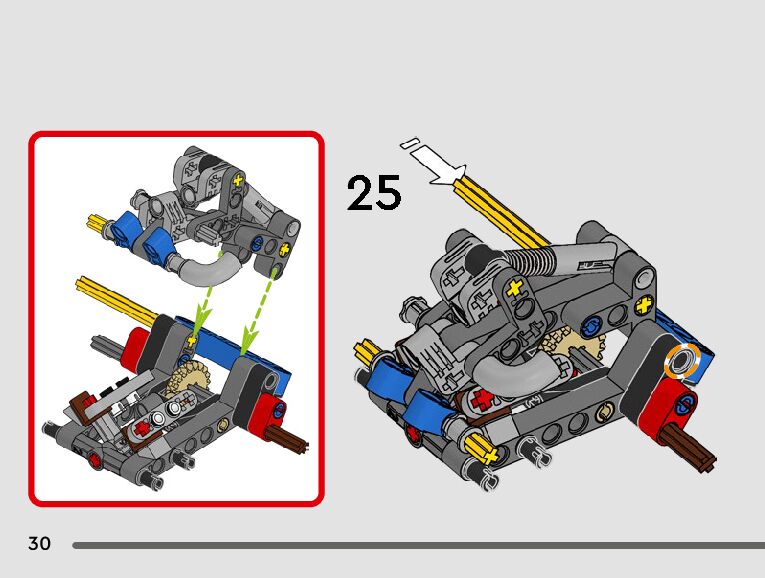 25

30