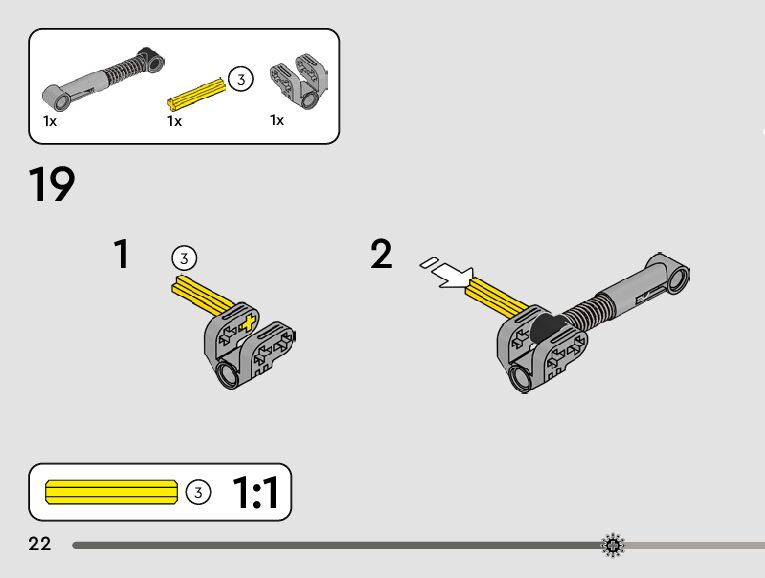 1x
3
1x
1x

19

1
3

2

3
1:1

22