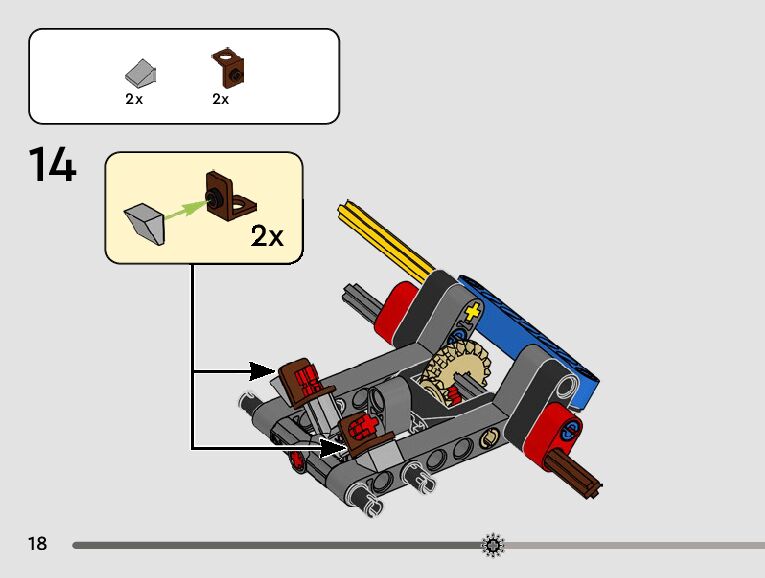 2x 2x

14

2x

18