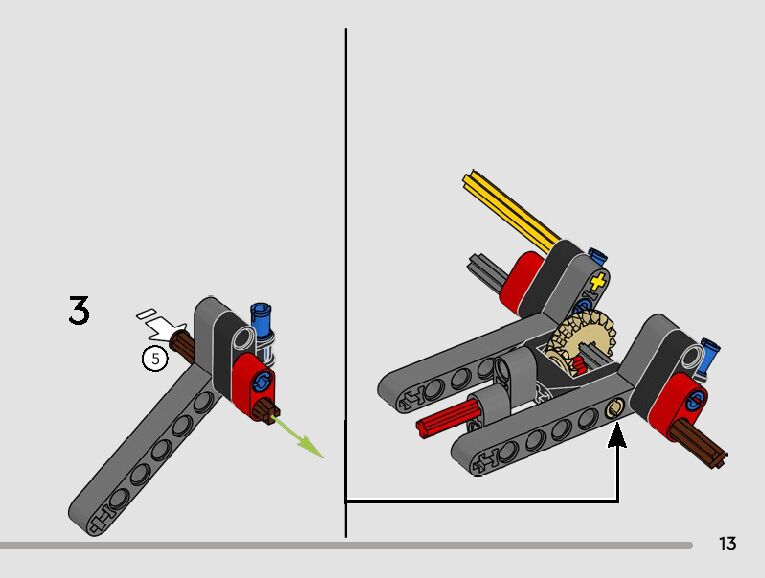 3

5

13