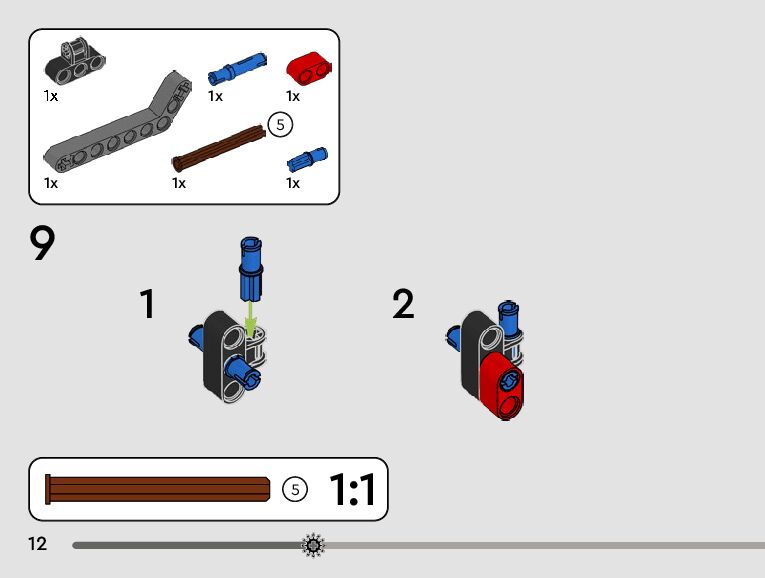 1x
1x
1x
5
1x
1x
1x

9

1

2

5
1:1

12