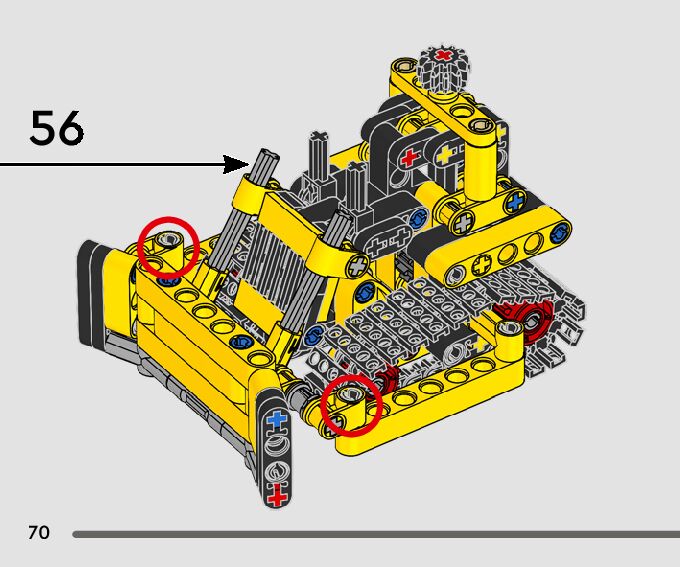 56

70