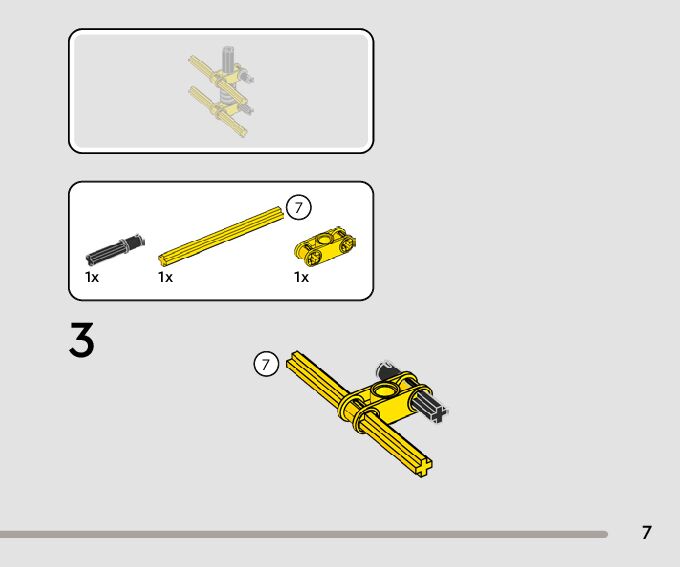 7

1x

1x

1x

3

7

7