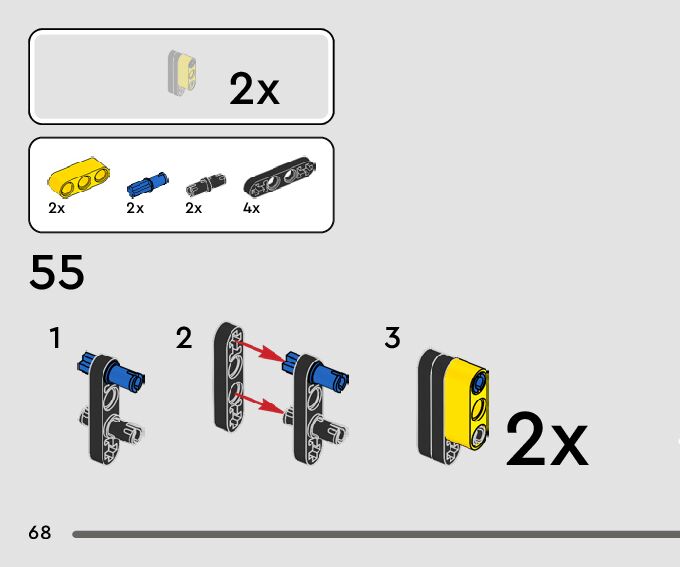 2x

2x
2x
2x
4x

55

1

2

3

2x

68