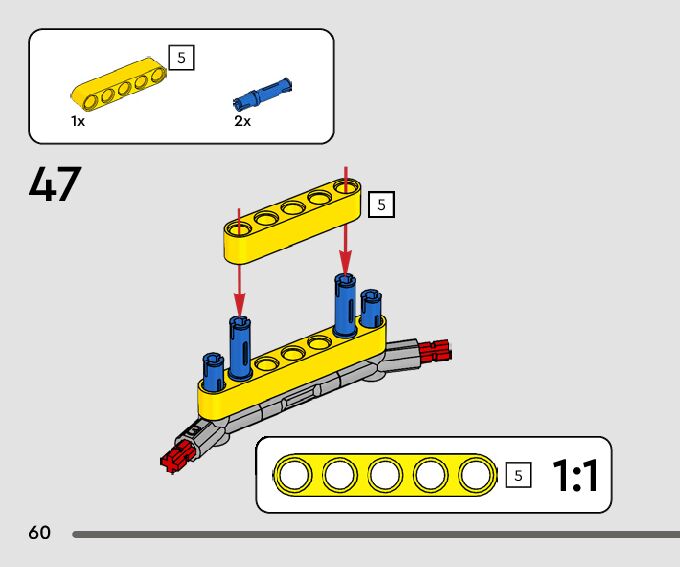 5

1x

2x

47

5

5

1:1

60