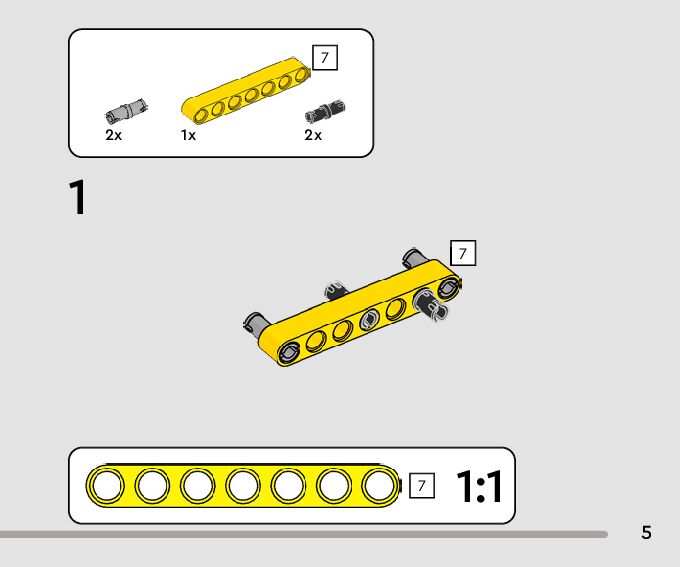 7

2x 1x 2x

1

7

7 1:1

5